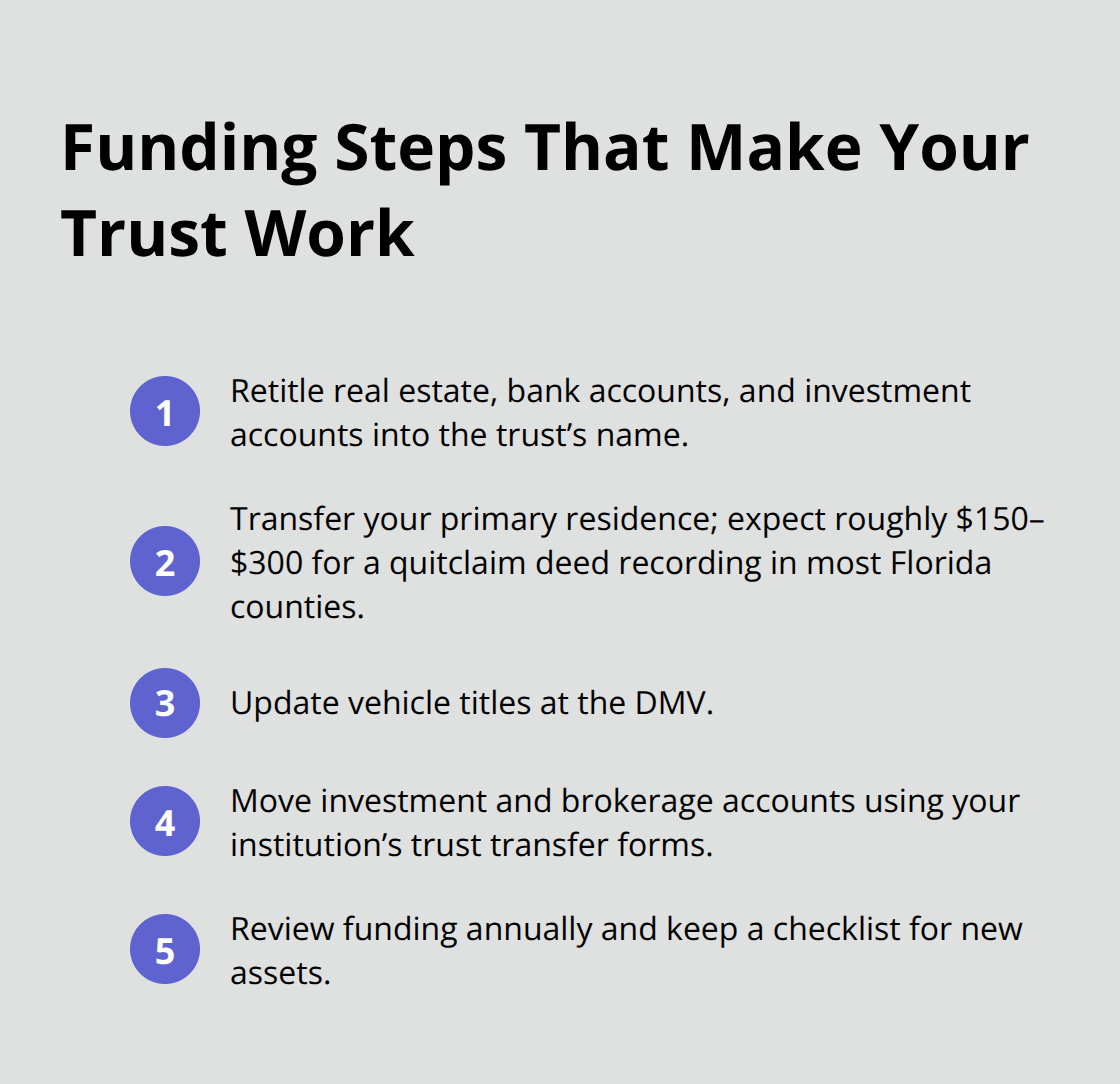 Funding Steps That Make Your Trust Work

1 Retitle real estate, bank accounts, and investment accounts into the trust's name.

2 Transfer your primary residence; expect roughly $150–$300 for a quitclaim deed recording in most Florida counties.

3 Update vehicle titles at the DMV.

4 Move investment and brokerage accounts using your institution's trust transfer forms.

5 Review funding annually and keep a checklist for new assets.