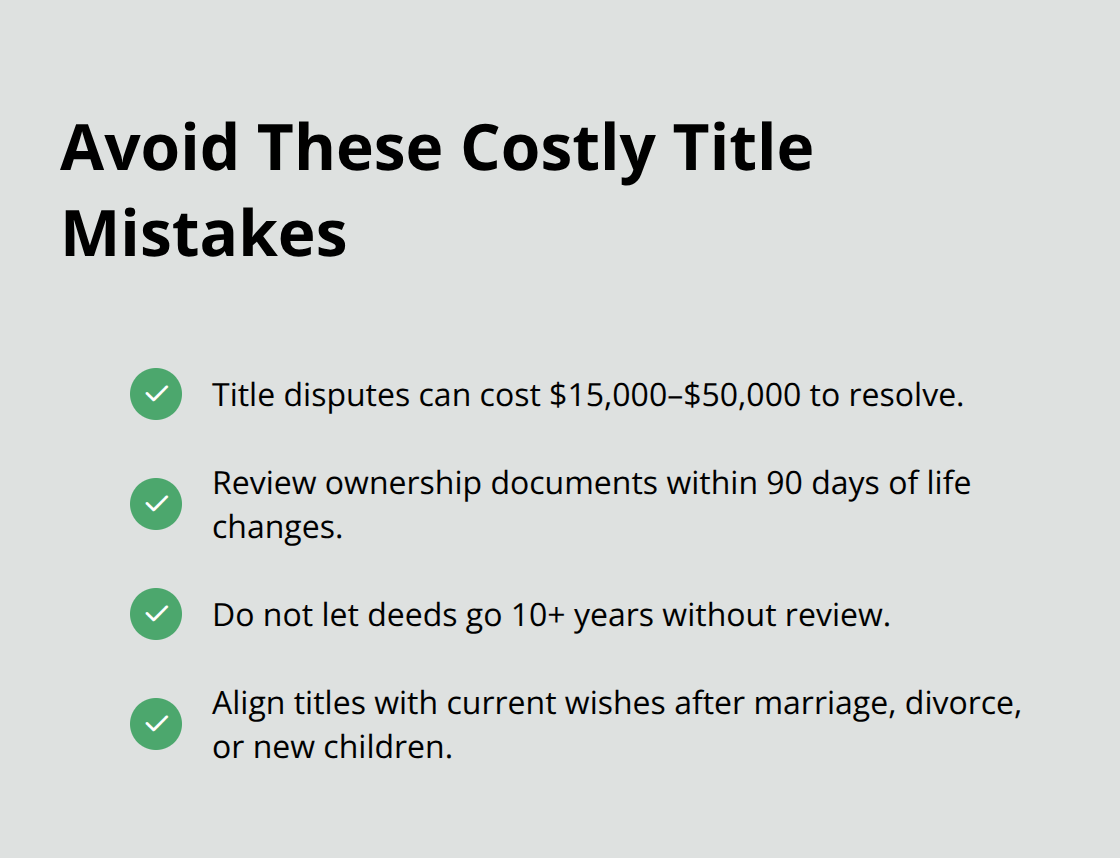 Avoid These Costly Title Mistakes

✓ Title disputes can cost $15,000–$50,000 to resolve.

✓ Review ownership documents within 90 days of life changes.

✓ Do not let deeds go 10+ years without review.

✓ Align titles with current wishes after marriage, divorce, or new children.