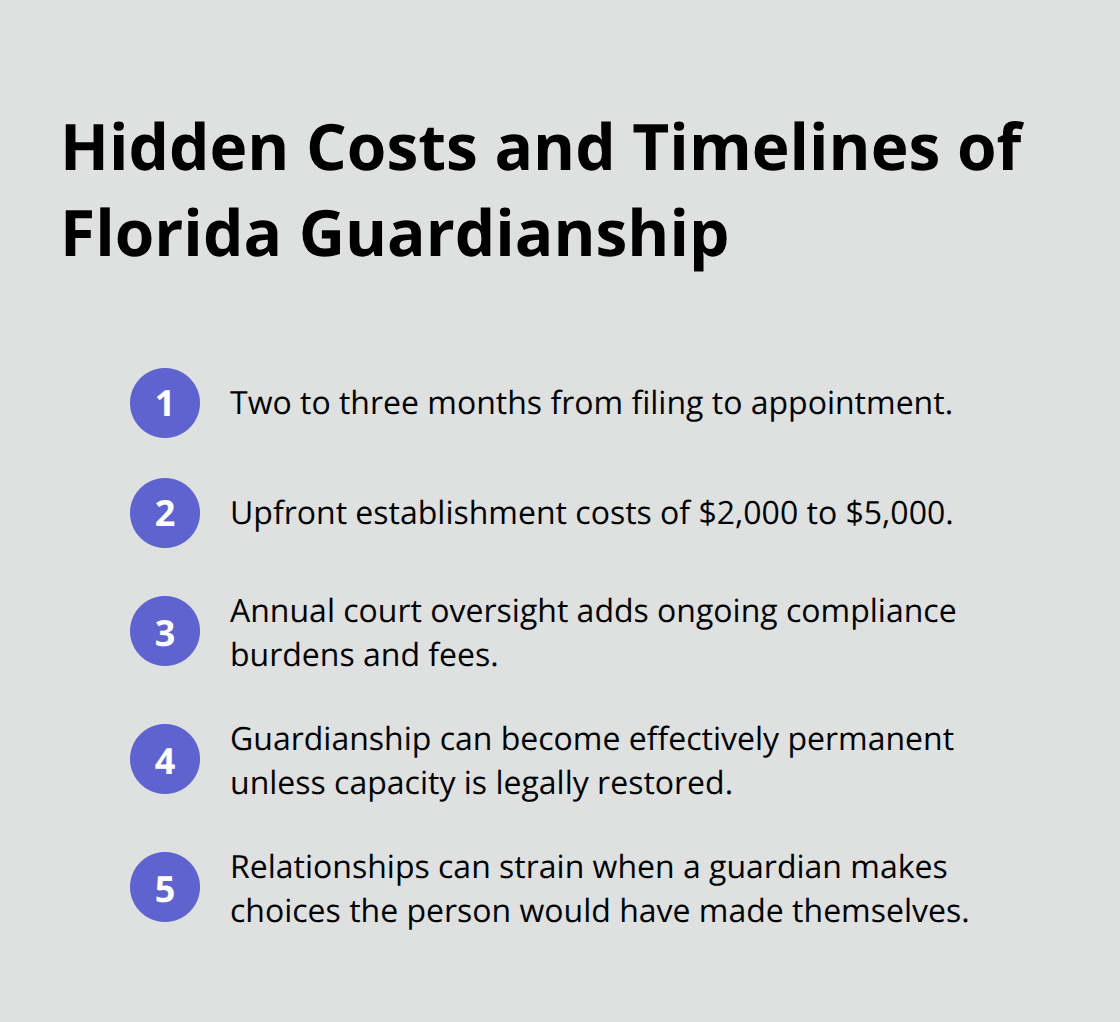 Hidden Costs and Timelines of Florida Guardianship

1 Two to three months from filing to appointment.

2 Upfront establishment costs of $2,000 to $5,000.

3 Annual court oversight adds ongoing compliance burdens and fees.

4 Guardianship can become effectively permanent unless capacity is legally restored.

5 Relationships can strain when a guardian makes choices the person would have made themselves.