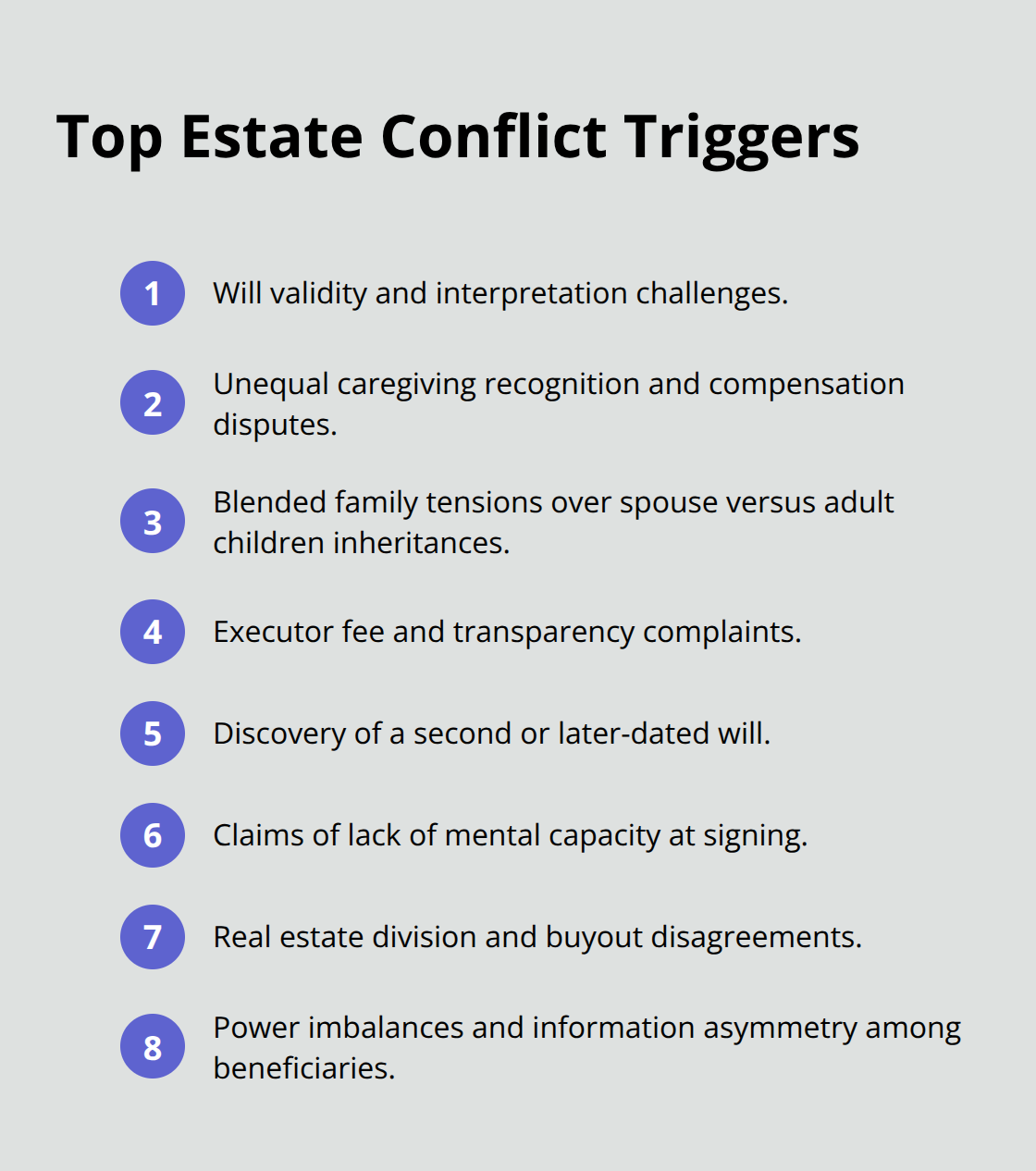 Top Estate Conflict Triggers

1 Will validity and interpretation challenges.

2 Unequal caregiving recognition and compensation disputes.

3 Blended family tensions over spouse versus adult children inheritances.

4 Executor fee and transparency complaints.

5 Discovery of a second or later-dated will.

6 Claims of lack of mental capacity at signing.

7 Real estate division and buyout disagreements.

8 Power imbalances and information asymmetry among beneficiaries.